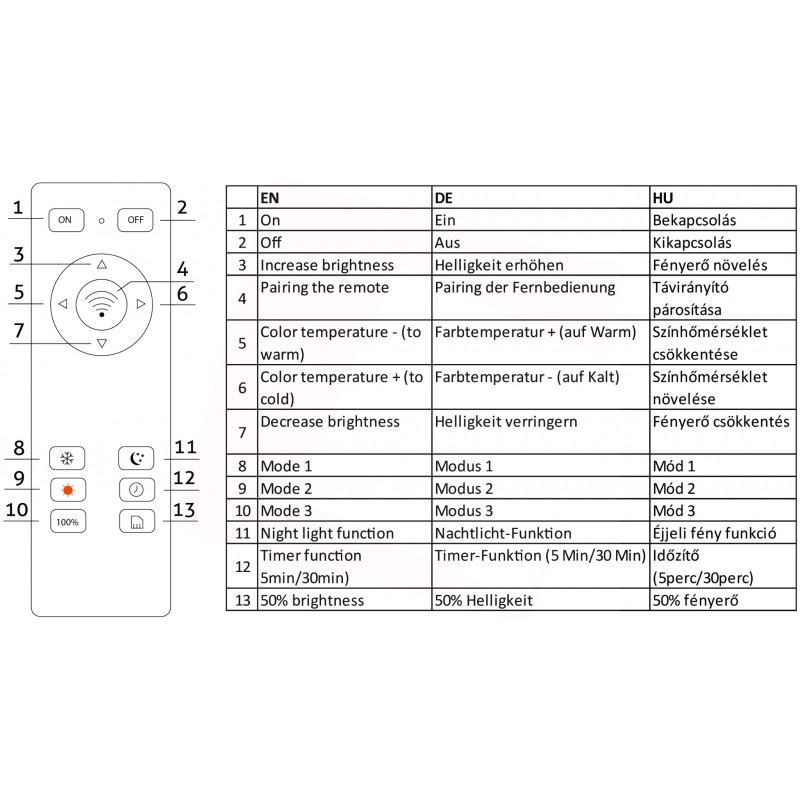 1 ON OFF 2
3
4
5 6
7
8 11
9 12
10 100% 13

| | EN | DE | HU |
|---|---|---|---|
| 1 | On | Ein | Bekapcsolás |
| 2 | Off | Aus | Kikapcsolás |
| 3 | Increase brightness | Helligkeit erhöhen | Fényerő növelés |
| 4 | Pairing the remote | Pairing der Fernbedienung | Távirányító párosítása |
| 5 | Color temperature - (to warm) | Farbtemperatur + (auf Warm) | Színhőmérséklet csökkentése |
| 6 | Color temperature + (to cold) | Farbtemperatur - (auf Kalt) | Színhőmérséklet növelése |
| 7 | Decrease brightness | Helligkeit verringern | Fényerő csökkentés |
| 8 | Mode 1 | Modus 1 | Mód 1 |
| 9 | Mode 2 | Modus 2 | Mód 2 |
| 10 | Mode 3 | Modus 3 | Mód 3 |
| 11 | Night light function | Nachtlicht-Funktion | Éjjeli fény funkció |
| 12 | Timer function 5min/30min) | Timer-Funktion (5 Min/30 Min) | Időzítő (5perc/30perc) |
| 13 | 50% brightness | 50% Helligkeit | 50% fényerő |