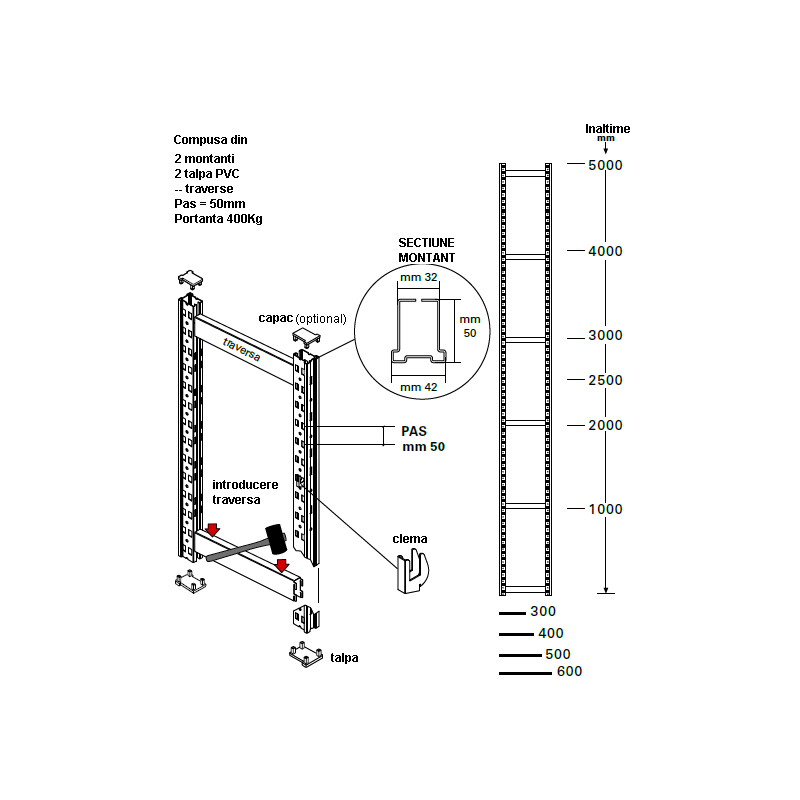 Compusa din
2 montanti
2 talpa PVC
-- traverse
Pas = 50mm
Portanta 400Kg

SECTIUNE MONTANT
mm 32
mm 50
mm 42

capac (optional)
traversa
PAS mm 50
introducere traversa
clema
talpa

Inaltime mm
5000
4000
3000
2500
2000
1000
300
400
500
600