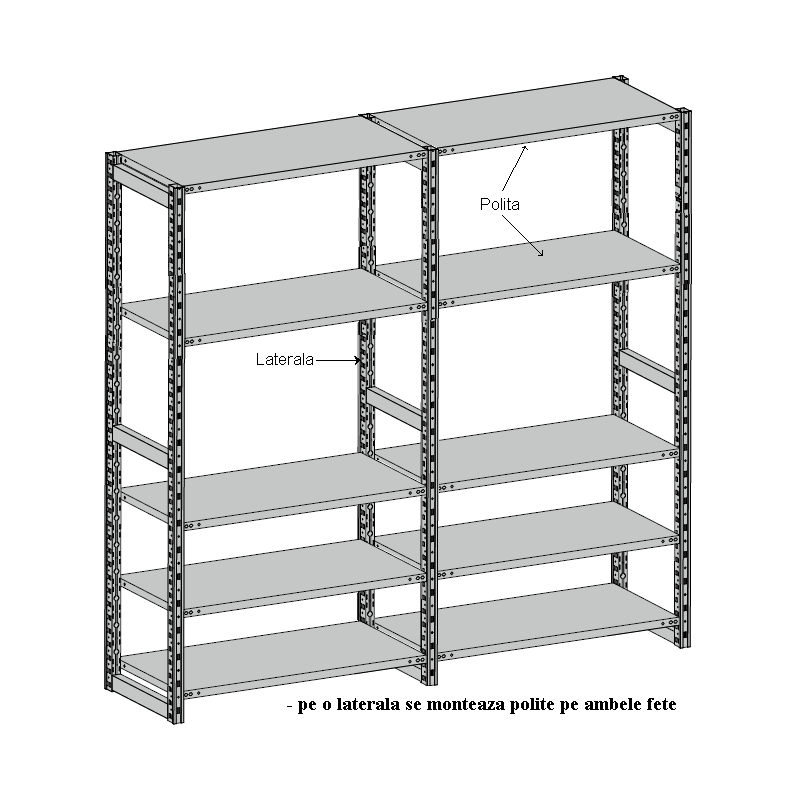 Polita

Laterala

- pe o laterala se monteaza polite pe ambele fete